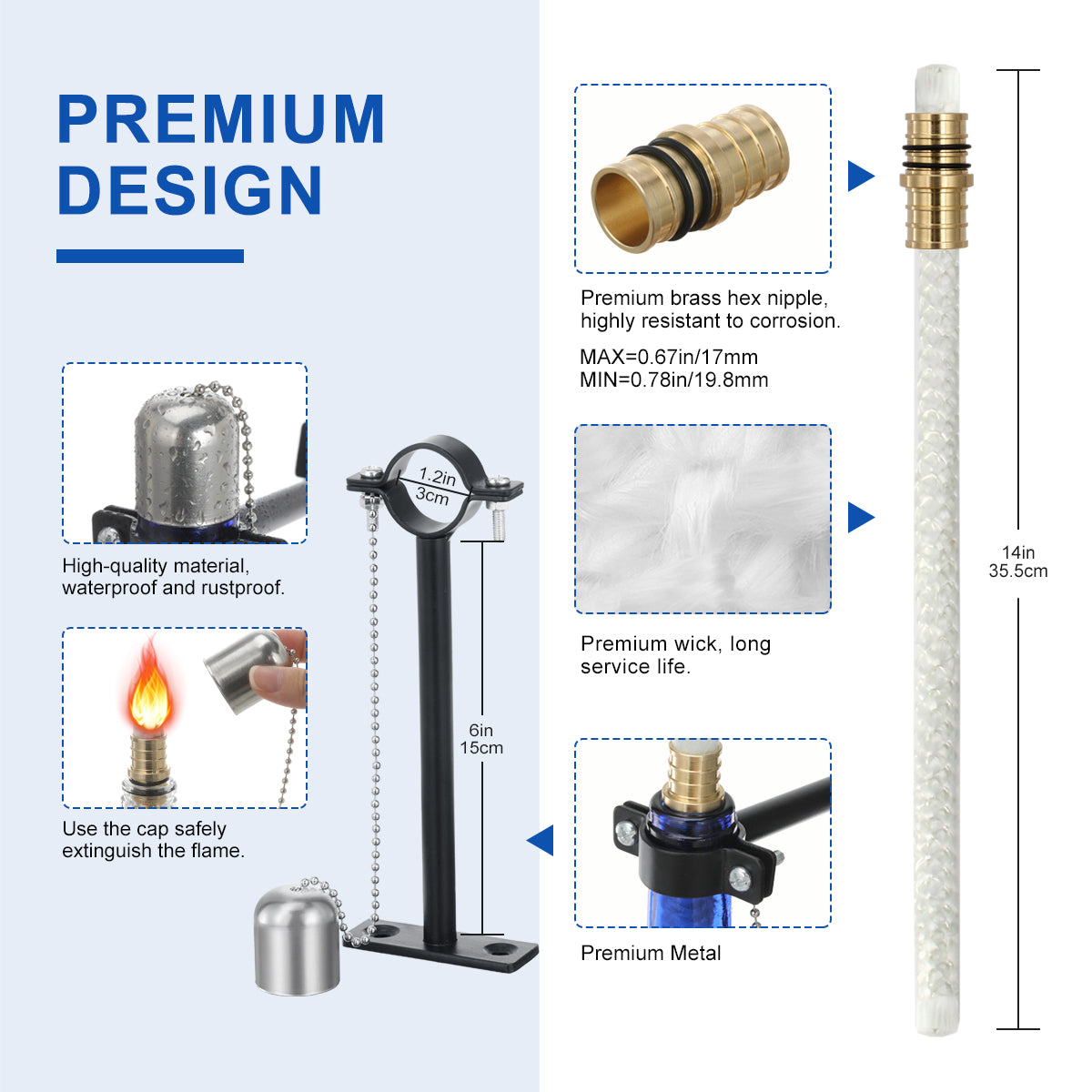 PREMIUM DESIGN

High-quality material, waterproof and rustproof.

Use the cap safely extinguish the flame.

1.2in
3cm

6in
15cm

Premium brass hex nipple, highly resistant to corrosion.

MAX=0.67in/17mm
MIN=0.78in/19.8mm

Premium wick, long service life.

Premium Metal

14in
35.5cm