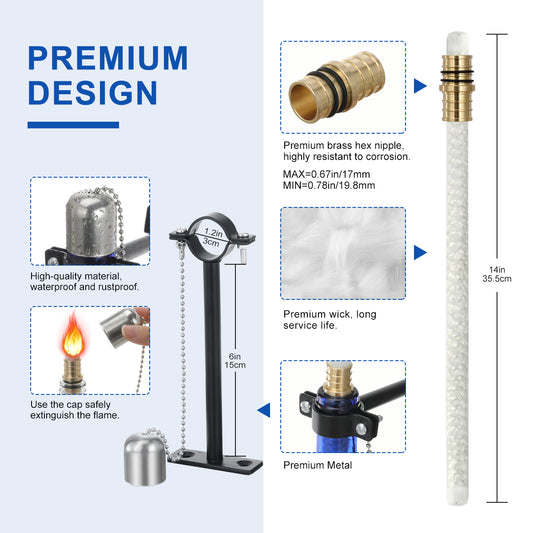 PREMIUM DESIGN

High-quality material, waterproof and rustproof.

Use the cap safely extinguish the flame.

1.2in
3cm

6in
15cm

Premium brass hex nipple, highly resistant to corrosion.

MAX=0.67in/17mm
MIN=0.78in/19.8mm

Premium wick, long service life.

Premium Metal

14in
35.5cm