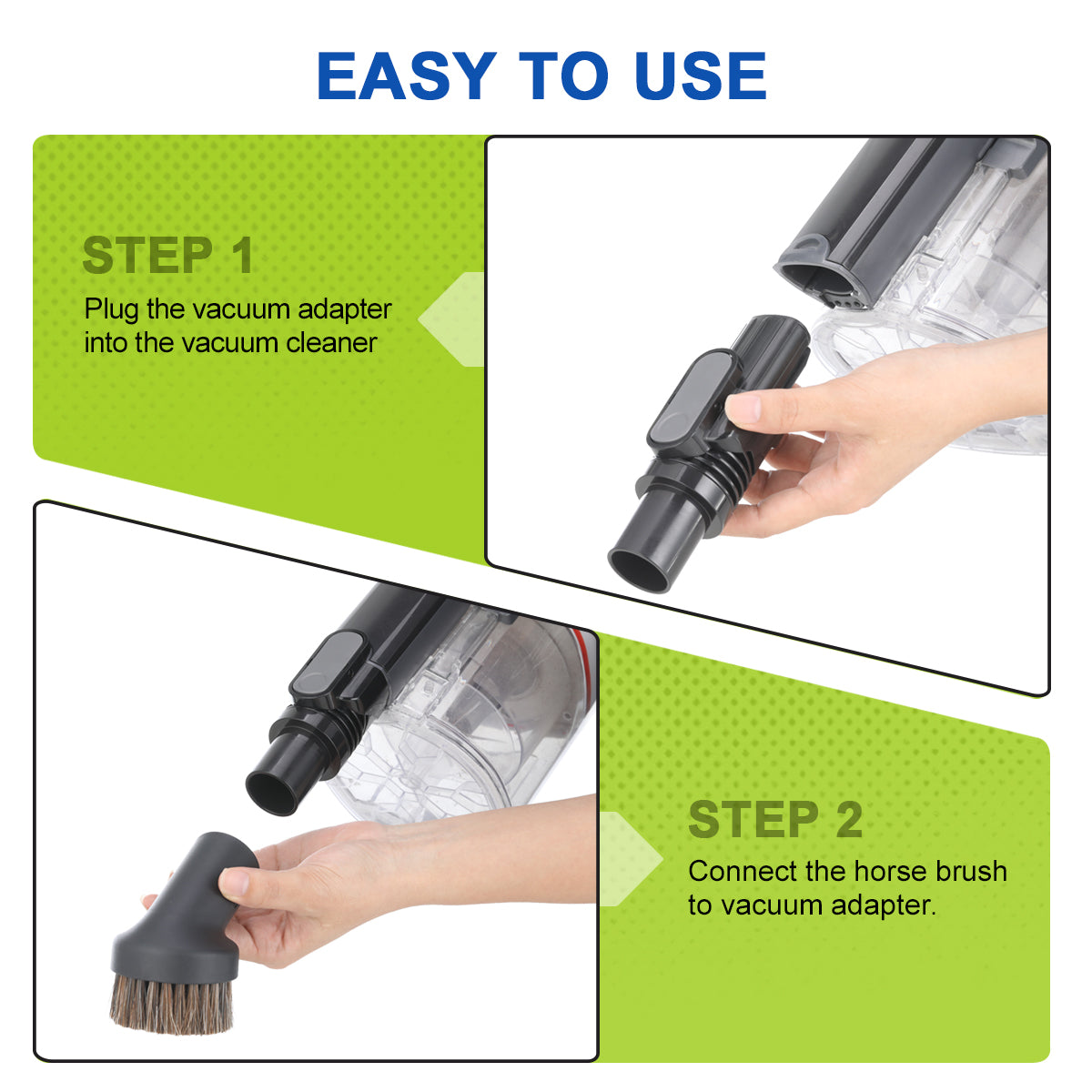 EASY TO USE

STEP 1

Plug the vacuum adapter into the vacuum cleaner

STEP 2

Connect the horse brush to vacuum adapter.