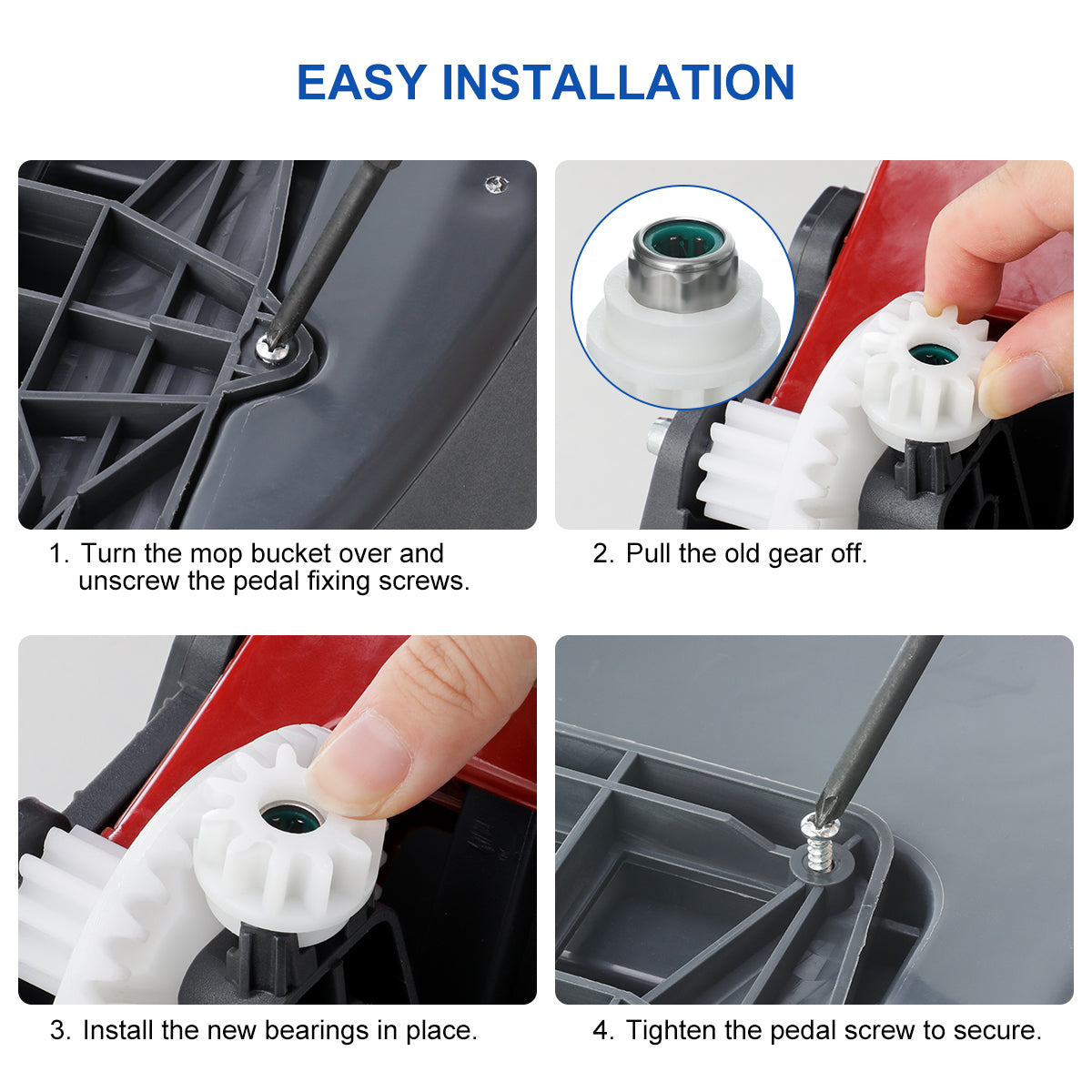 EASY INSTALLATION

1. Turn the mop bucket over and unscrew the pedal fixing screws.

2. Pull the old gear off.

3. Install the new bearings in place.

4. Tighten the pedal screw to secure.