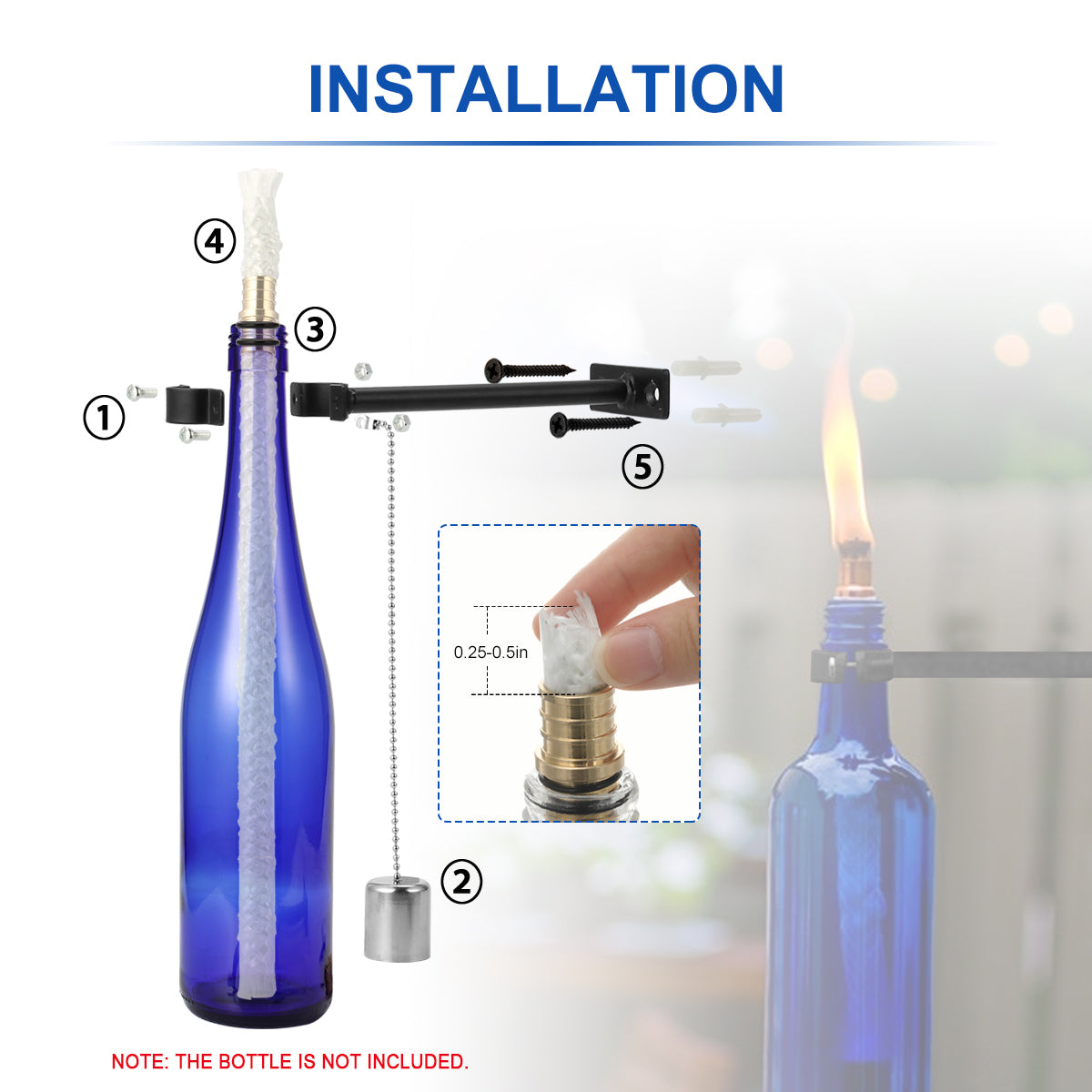 INSTALLATION

④

③

①

⑤

0.25-0.5in

②

NOTE: THE BOTTLE IS NOT INCLUDED.