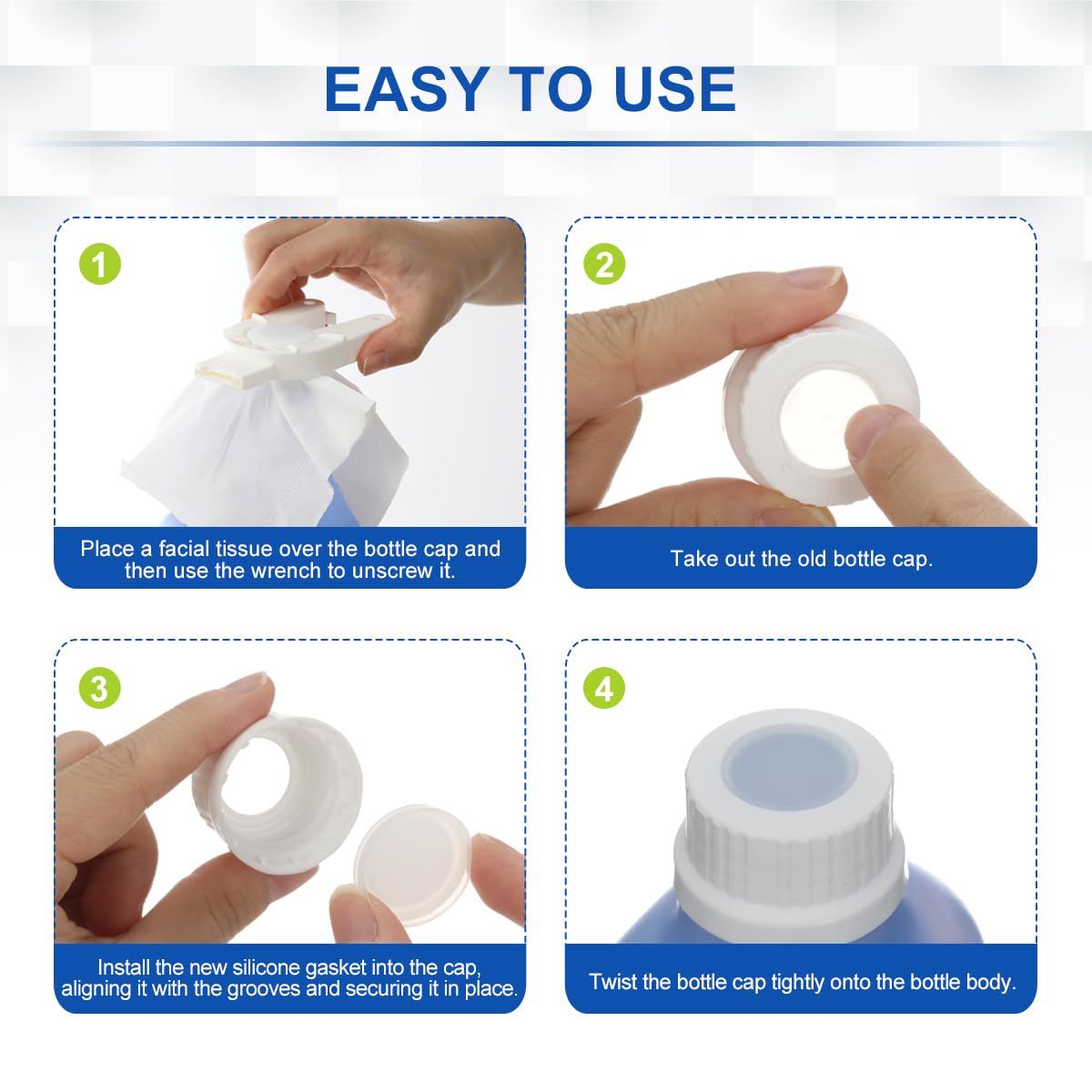 EASY TO USE

1

Place a facial tissue over the bottle cap and then use the wrench to unscrew it.

2

Take out the old bottle cap.

3

Install the new silicone gasket into the cap, aligning it with the grooves and securing it in place.

4

Twist the bottle cap tightly onto the bottle body.