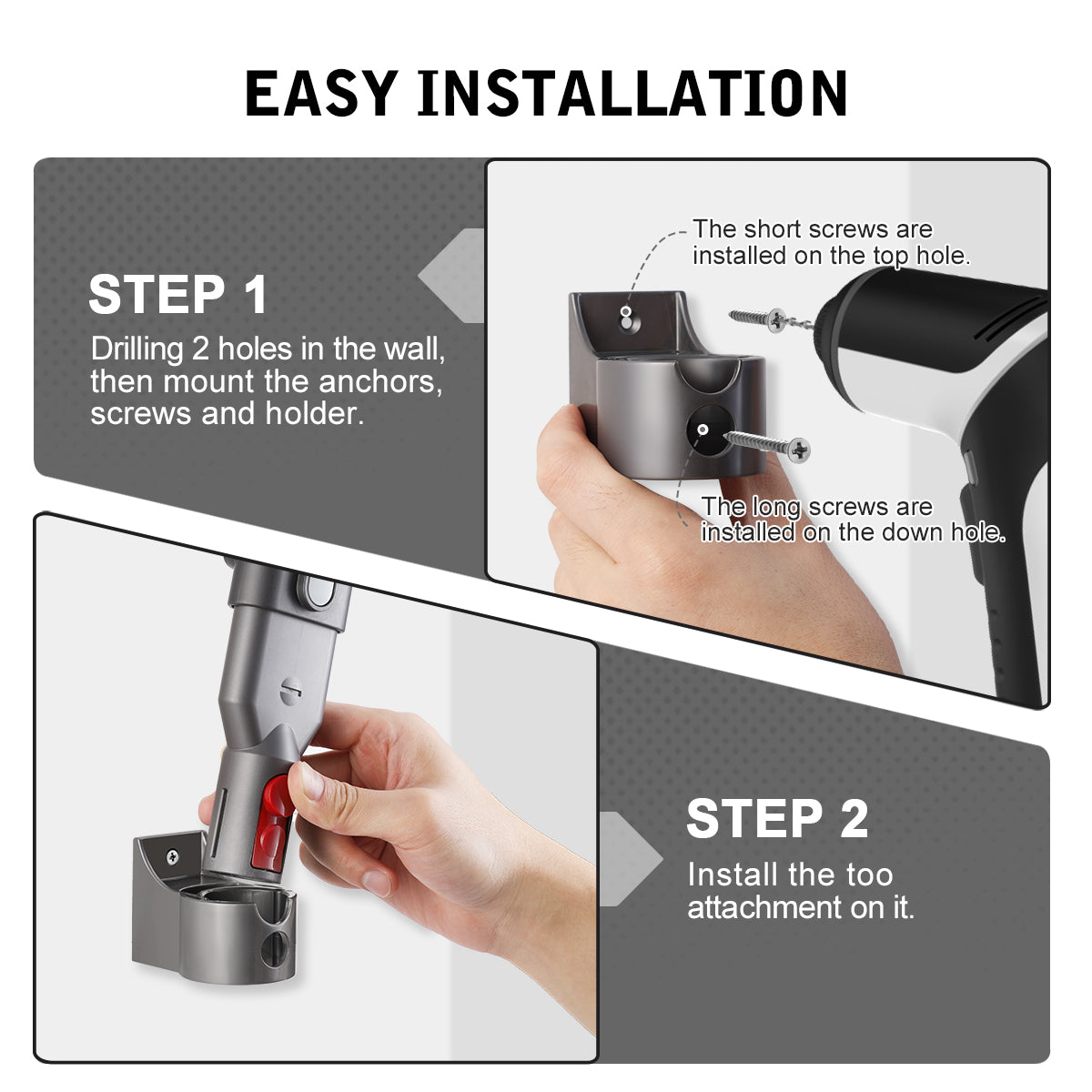 EASY INSTALLATION

STEP 1

Drilling 2 holes in the wall, then mount the anchors, screws and holder.

The short screws are installed on the top hole.

The long screws are installed on the down hole.

STEP 2

Install the too attachment on it.