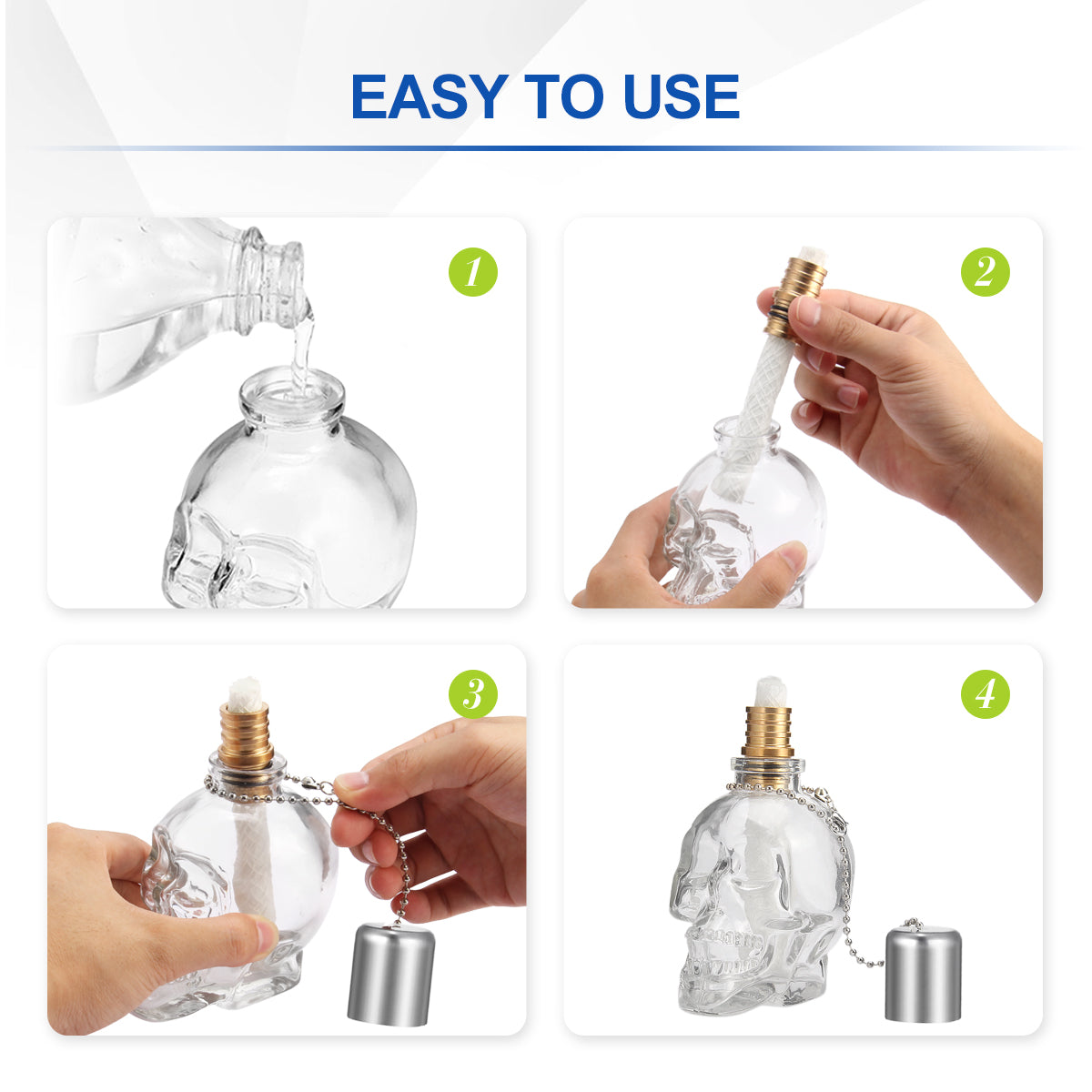 EASY TO USE

1

2

3

4