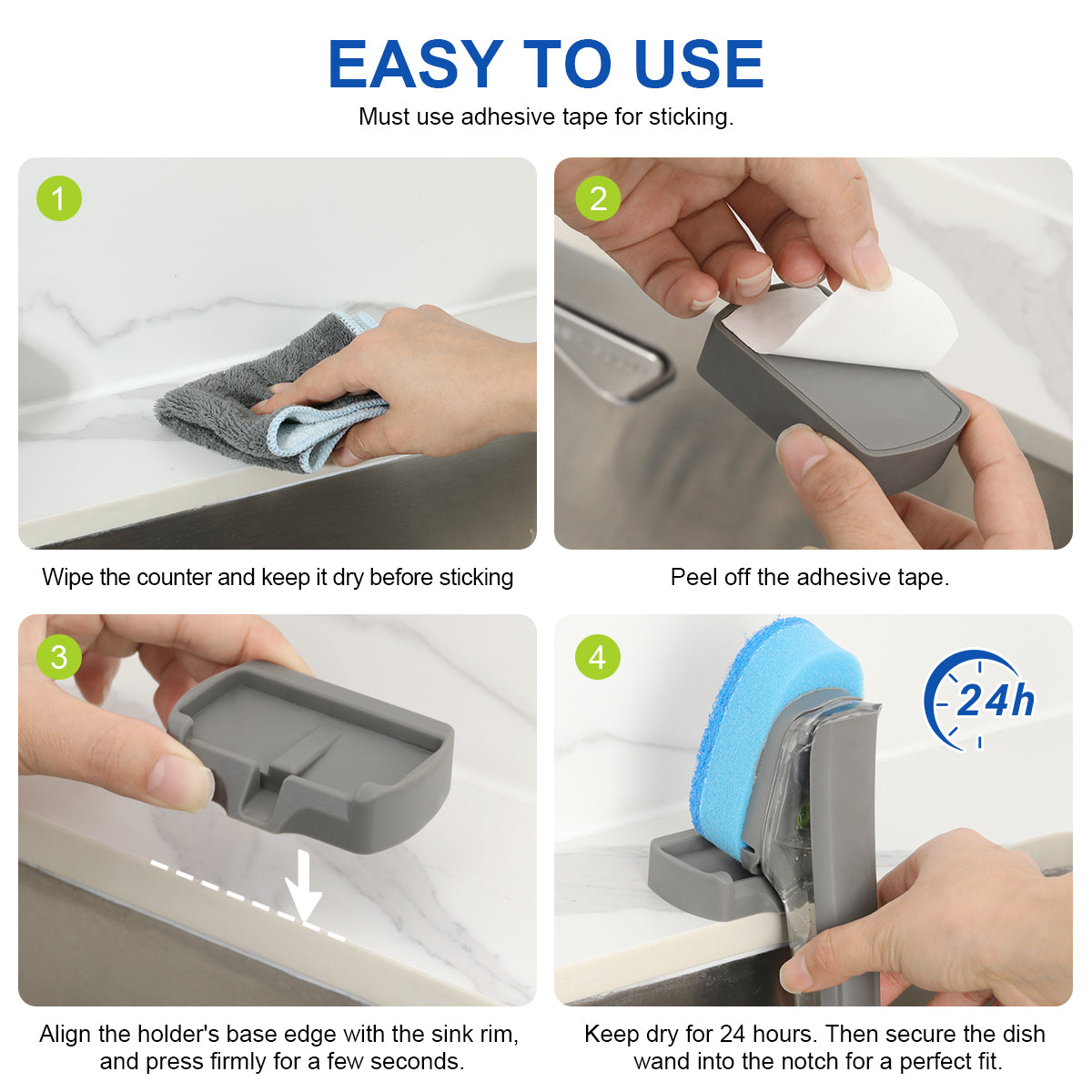 EASY TO USE

Must use adhesive tape for sticking.

1

Wipe the counter and keep it dry before sticking

2

Peel off the adhesive tape.

3

Align the holder's base edge with the sink rim, and press firmly for a few seconds.

4

24h

Keep dry for 24 hours. Then secure the dish wand into the notch for a perfect fit.